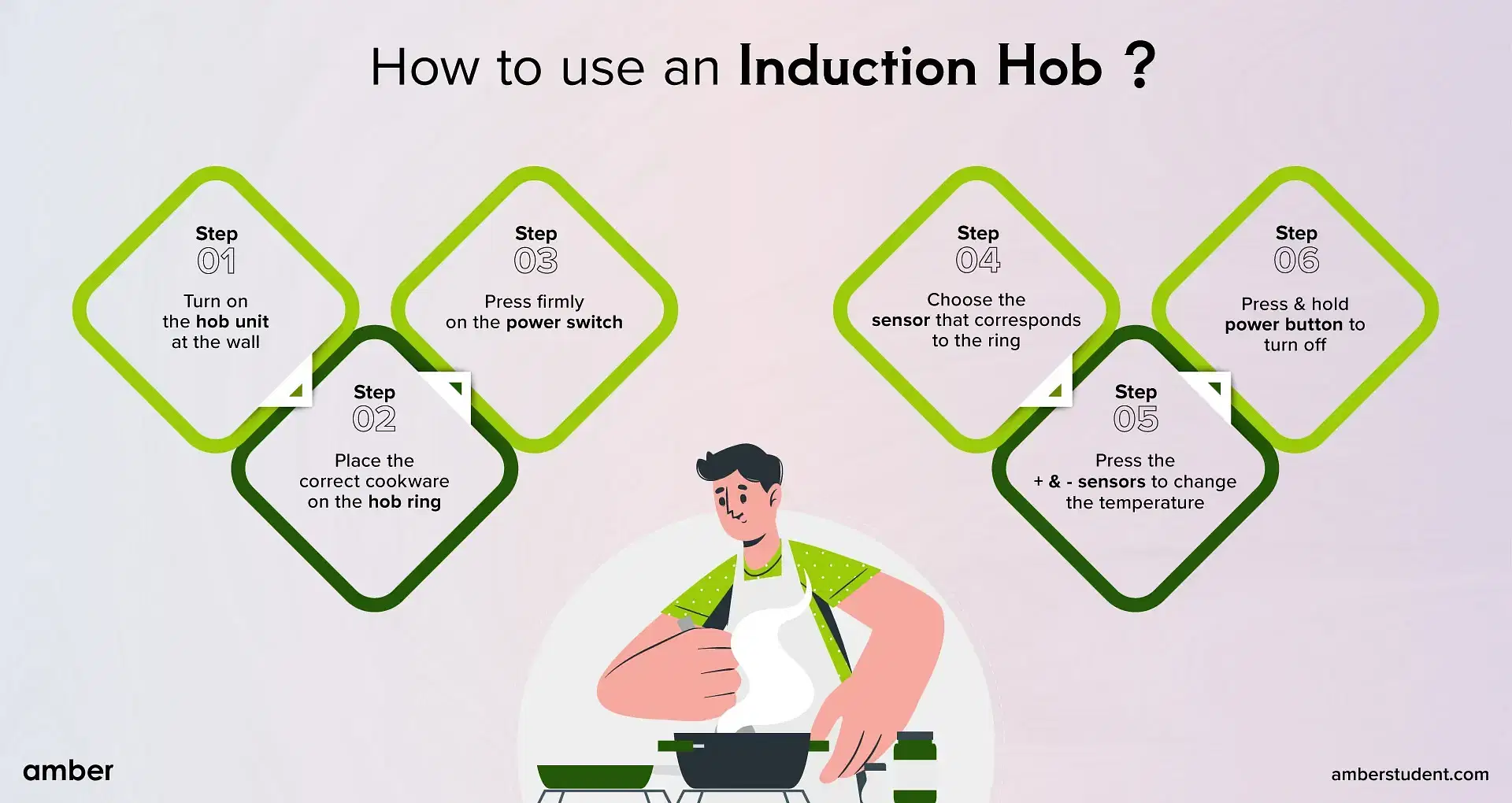 How to use an Induction Hob ?

Step
01
Turn on the hob unit at the wall

Step
02
Place the correct cookware on the hob ring

Step
03
Press firmly on the power switch

Step
04
Choose the sensor that corresponds to the ring

Step
05
Press the + & - sensors to change the temperature

Step
06
Press & hold power button to turn off

amber

amberstudent.com